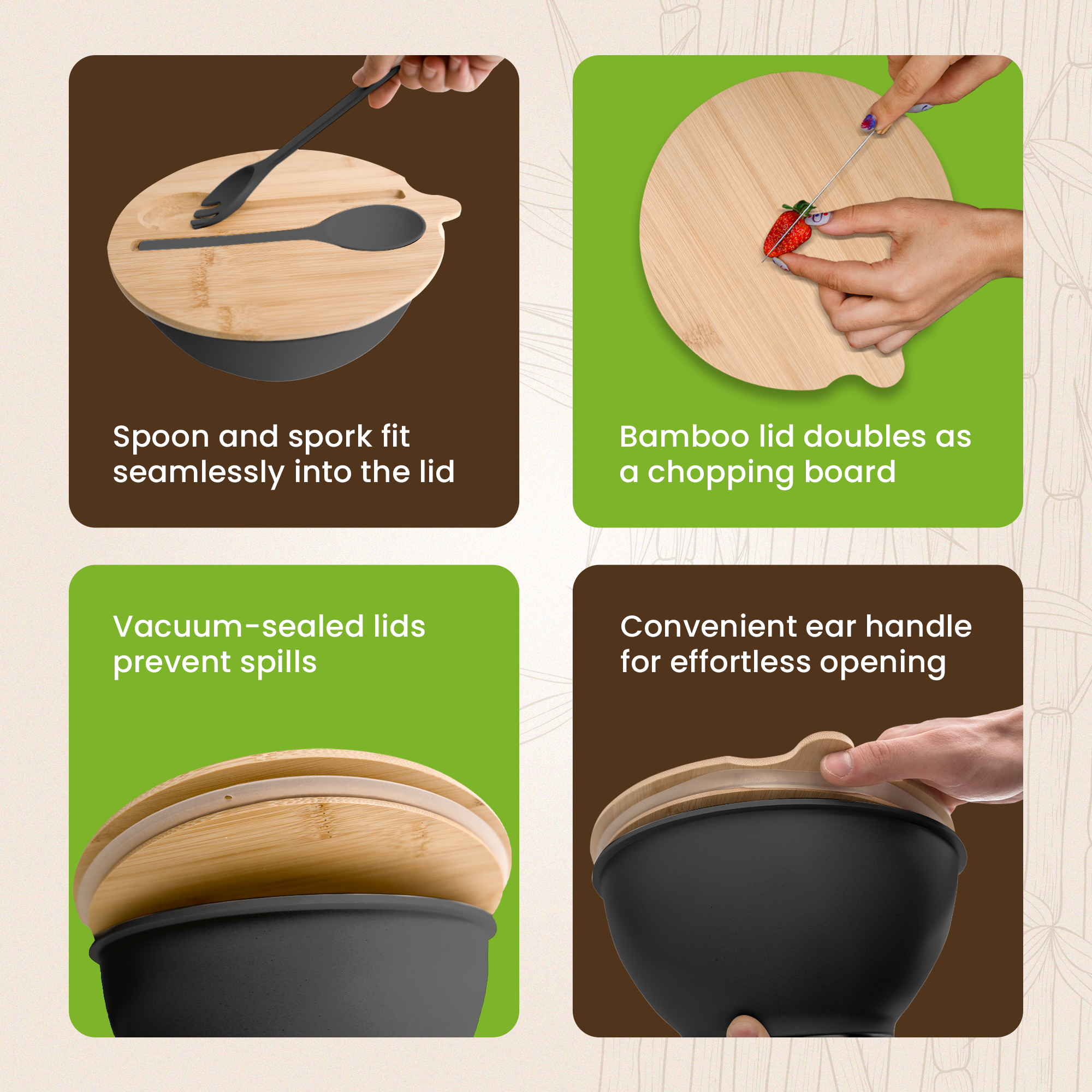 Spoon and spork fit seamlessly into the lid

Bamboo lid doubles as a chopping board

Vacuum-sealed lids prevent spills

Convenient ear handle for effortless opening